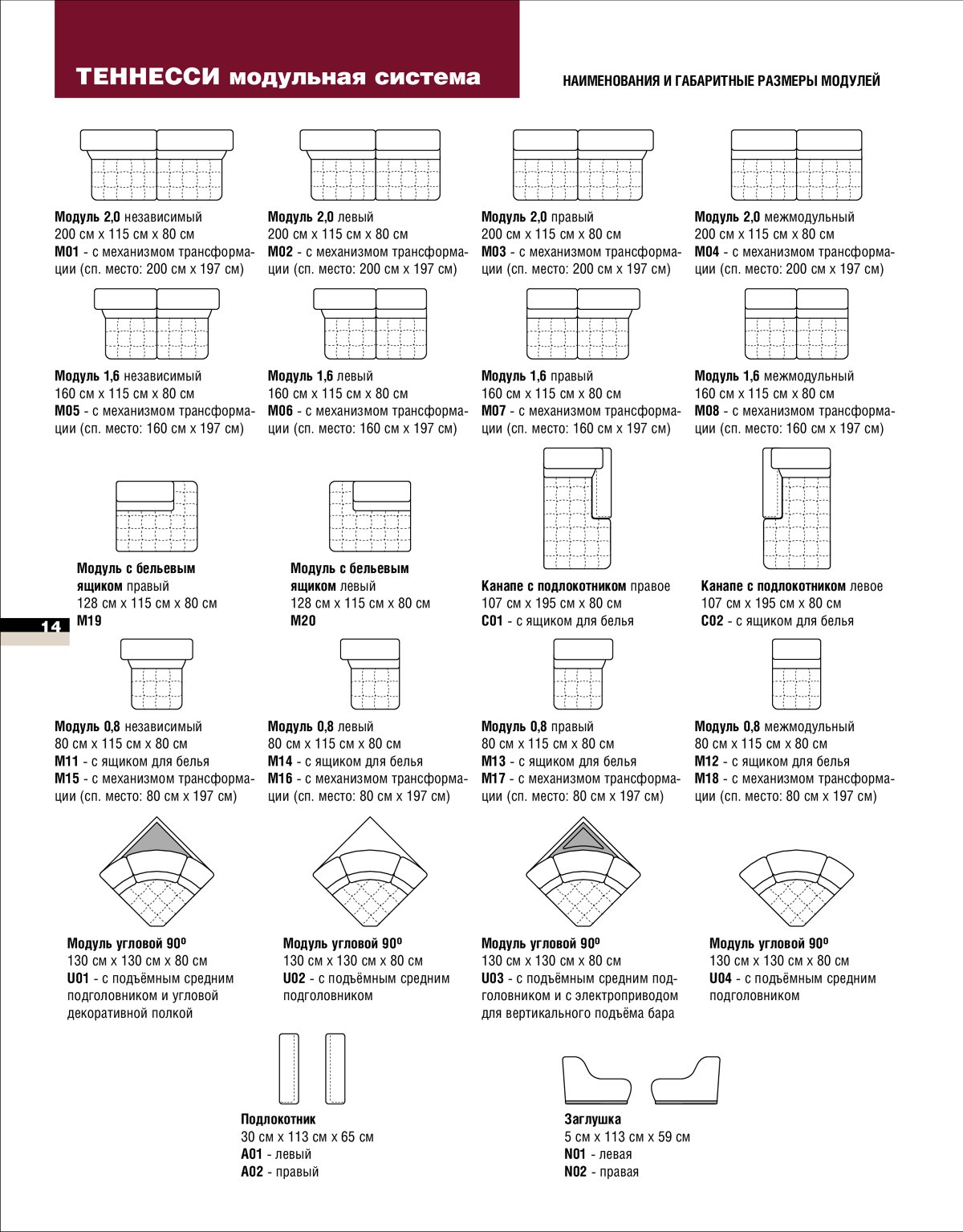 ТЕННЕССИ модульная система

НАИМЕНОВАНИЯ И ГАБАРИТНЫЕ РАЗМЕРЫ МОДУЛЕЙ

Модуль 2,0 независимый
200 см х 115 см х 80 см
М01 - с механизмом трансформации (сп. место: 200 см х 197 см)

Модуль 2,0 левый
200 см х 115 см х 80 см
М02 - с механизмом трансформации (сп. место: 200 см х 197 см)

Модуль 2,0 правый
200 см х 115 см х 80 см
М03 - с механизмом трансформации (сп. место: 200 см х 197 см)

Модуль 2,0 межмодульный
200 см х 115 см х 80 см
М04 - с механизмом трансформации (сп. место: 200 см х 197 см)

Модуль 1,6 независимый
160 см х 115 см х 80 см
М05 - с механизмом трансформации (сп. место: 160 см х 197 см)

Модуль 1,6 левый
160 см х 115 см х 80 см
М06 - с механизмом трансформации (сп. место: 160 см х 197 см)

Модуль 1,6 правый
160 см х 115 см х 80 см
М07 - с механизмом трансформации (сп. место: 160 см х 197 см)

Модуль 1,6 межмодульный
160 см х 115 см х 80 см
М08 - с механизмом трансформации (сп. место: 160 см х 197 см)

Модуль с бельевым ящиком правый
128 см х 115 см х 80 см
М19

Модуль с бельевым ящиком левый
128 см х 115 см х 80 см
М20

Канапе с подлокотником правое
107 см х 195 см х 80 см
С01 - с ящиком для белья

Канапе с подлокотником левое
107 см х 195 см х 80 см
С02 - с ящиком для белья

14

Модуль 0,8 независимый
80 см х 115 см х 80 см
М11 - с ящиком для белья
М15 - с механизмом трансформации (сп. место: 80 см х 197 см)

Модуль 0,8 левый
80 см х 115 см х 80 см
М14 - с ящиком для белья
М16 - с механизмом трансформации (сп. место: 80 см х 197 см)

Модуль 0,8 правый
80 см х 115 см х 80 см
М13 - с ящиком для белья
М17 - с механизмом трансформации (сп. место: 80 см х 197 см)

Модуль 0,8 межмодульный
80 см х 115 см х 80 см
М12 - с ящиком для белья
М18 - с механизмом трансформации (сп. место: 80 см х 197 см)

Модуль угловой 90º
130 см х 130 см х 80 см
U01 - с подъёмным средним подголовником и угловой декоративной полкой

Модуль угловой 90º
130 см х 130 см х 80 см
U02 - с подъёмным средним подголовником

Модуль угловой 90º
130 см х 130 см х 80 см
U03 - с подъёмным средним подголовником и с электроприводом для вертикального подъёма бара

Модуль угловой 90º
130 см х 130 см х 80 см
U04 - с подъёмным средним подголовником

Подлокотник
30 см х 113 см х 65 см
А01 - левый
А02 - правый

Заглушка
5 см х 113 см х 59 см
N01 - левая
N02 - правая